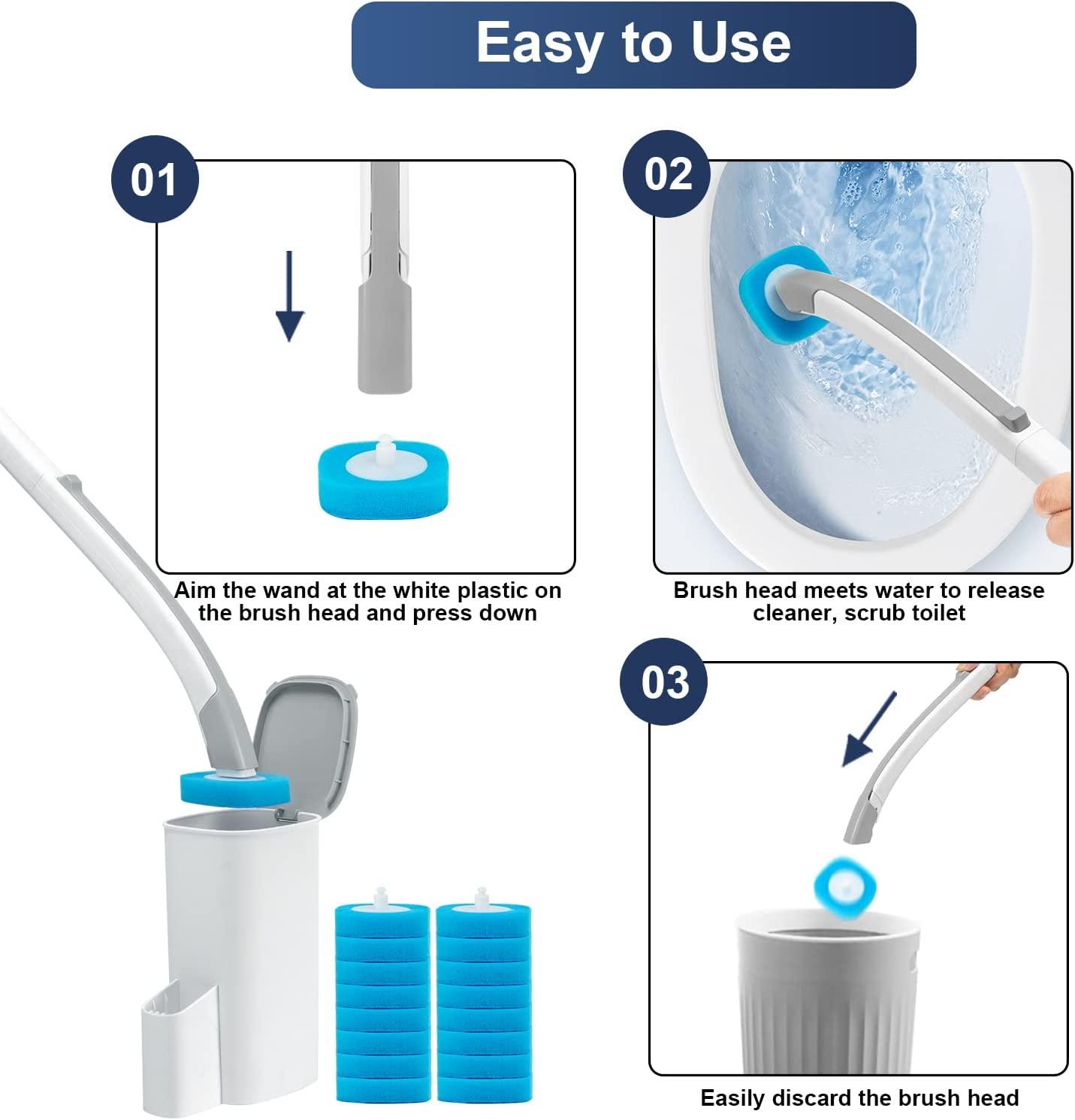 Easy to Use

01

Aim the wand at the white plastic on the brush head and press down

02

Brush head meets water to release cleaner, scrub toilet

03

Easily discard the brush head