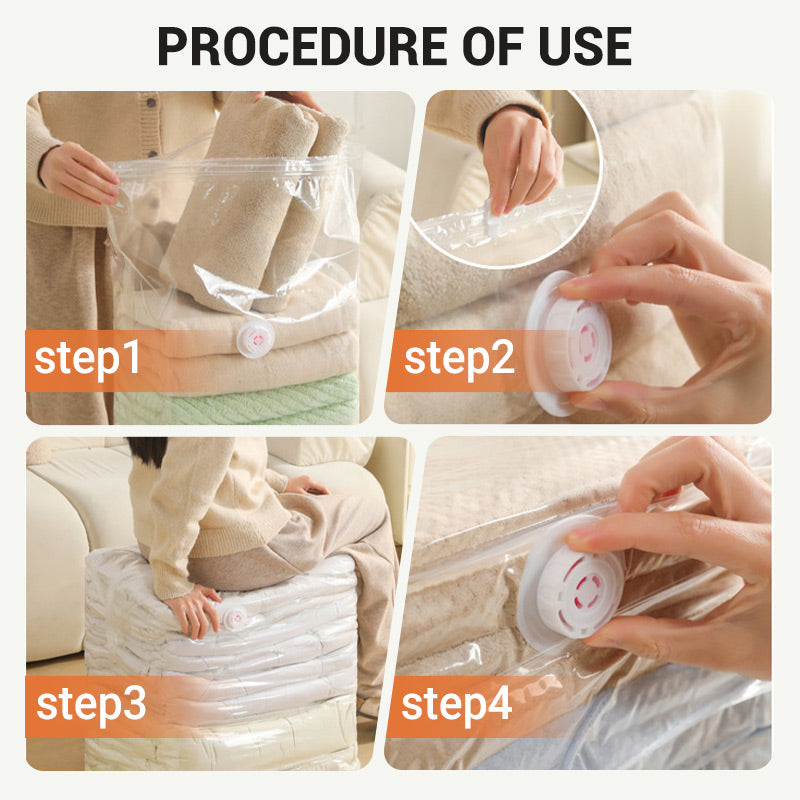 PROCEDURE OF USE

step1

step2

step3

step4