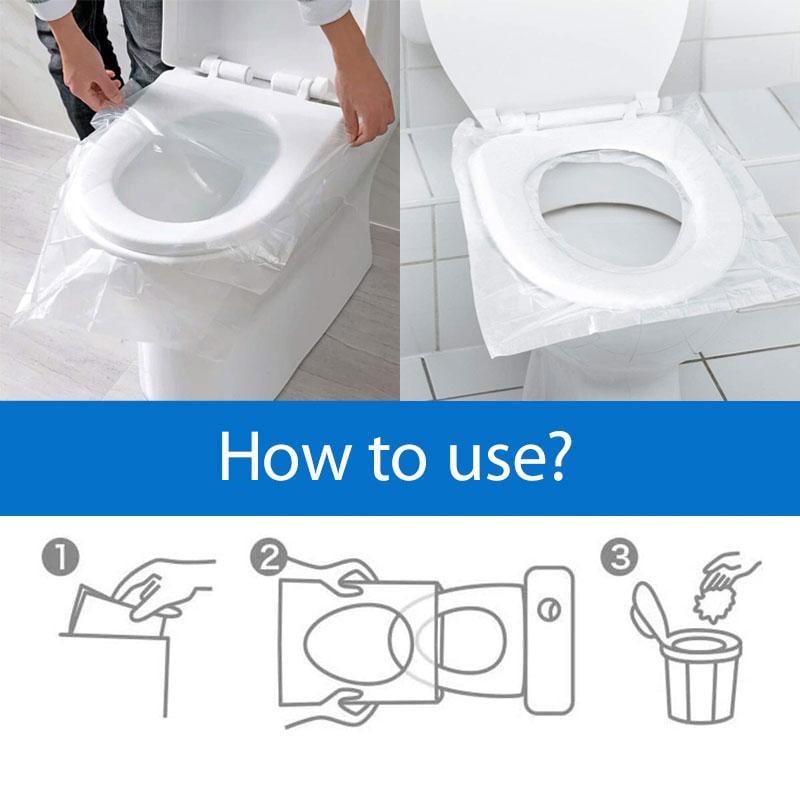 How to use?

1

2

3