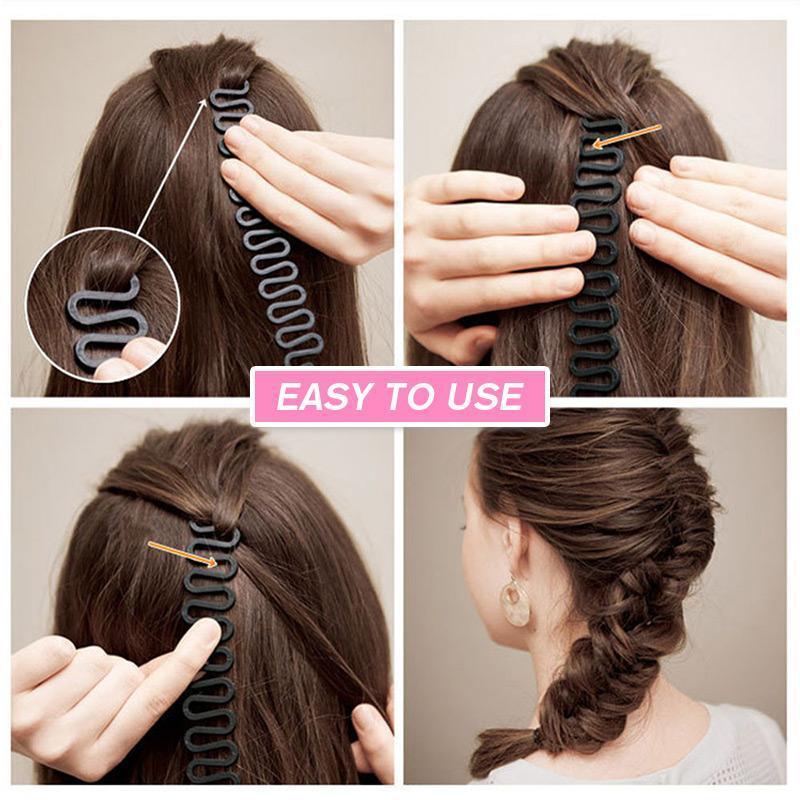 EASY TO USE