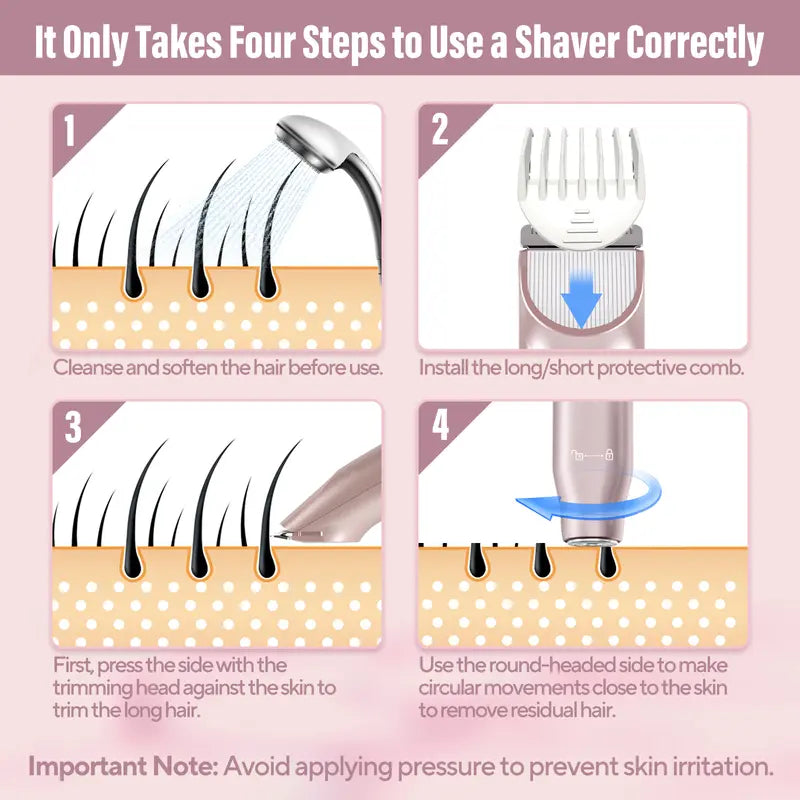 It Only Takes Four Steps to Use a Shaver Correctly

1

Cleanse and soften the hair before use.

2

Install the long/short protective comb.

3

First, press the side with the trimming head against the skin to trim the long hair.

4

Use the round-headed side to make circular movements close to the skin to remove residual hair.

Important Note: Avoid applying pressure to prevent skin irritation.