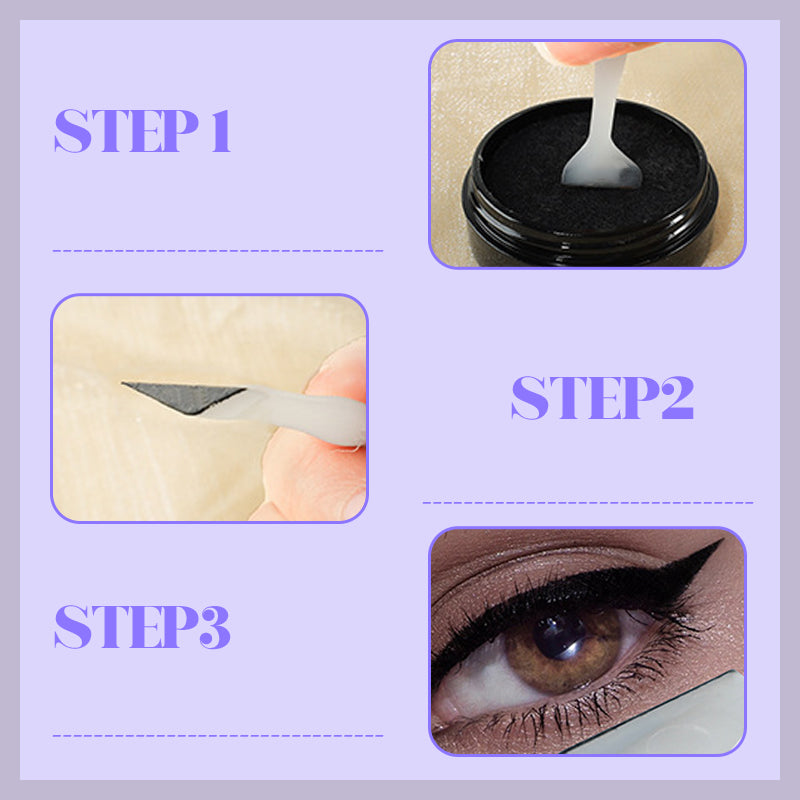 STEP 1

STEP2

STEP3