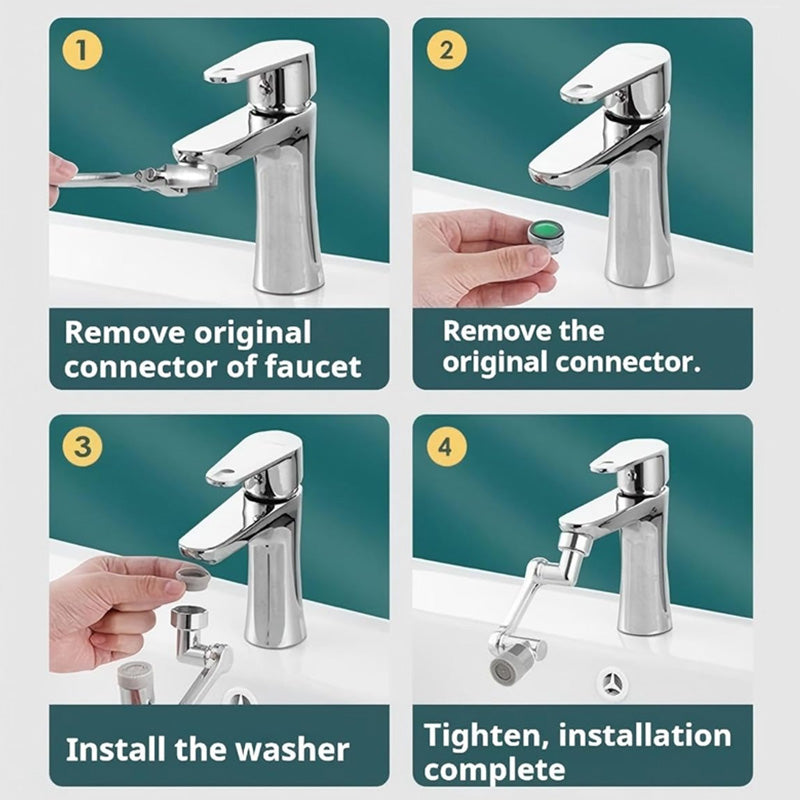 1

Remove original connector of faucet

2

Remove the original connector.

3

Install the washer

4

Tighten, installation complete