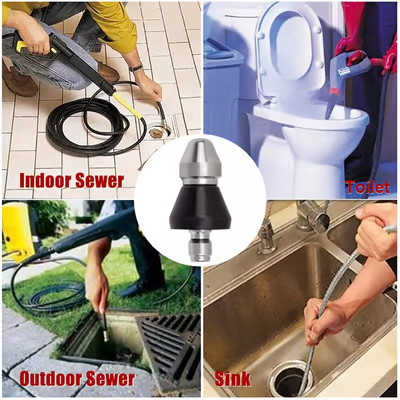 Indoor Sewer

Toilet

Outdoor Sewer

Sink