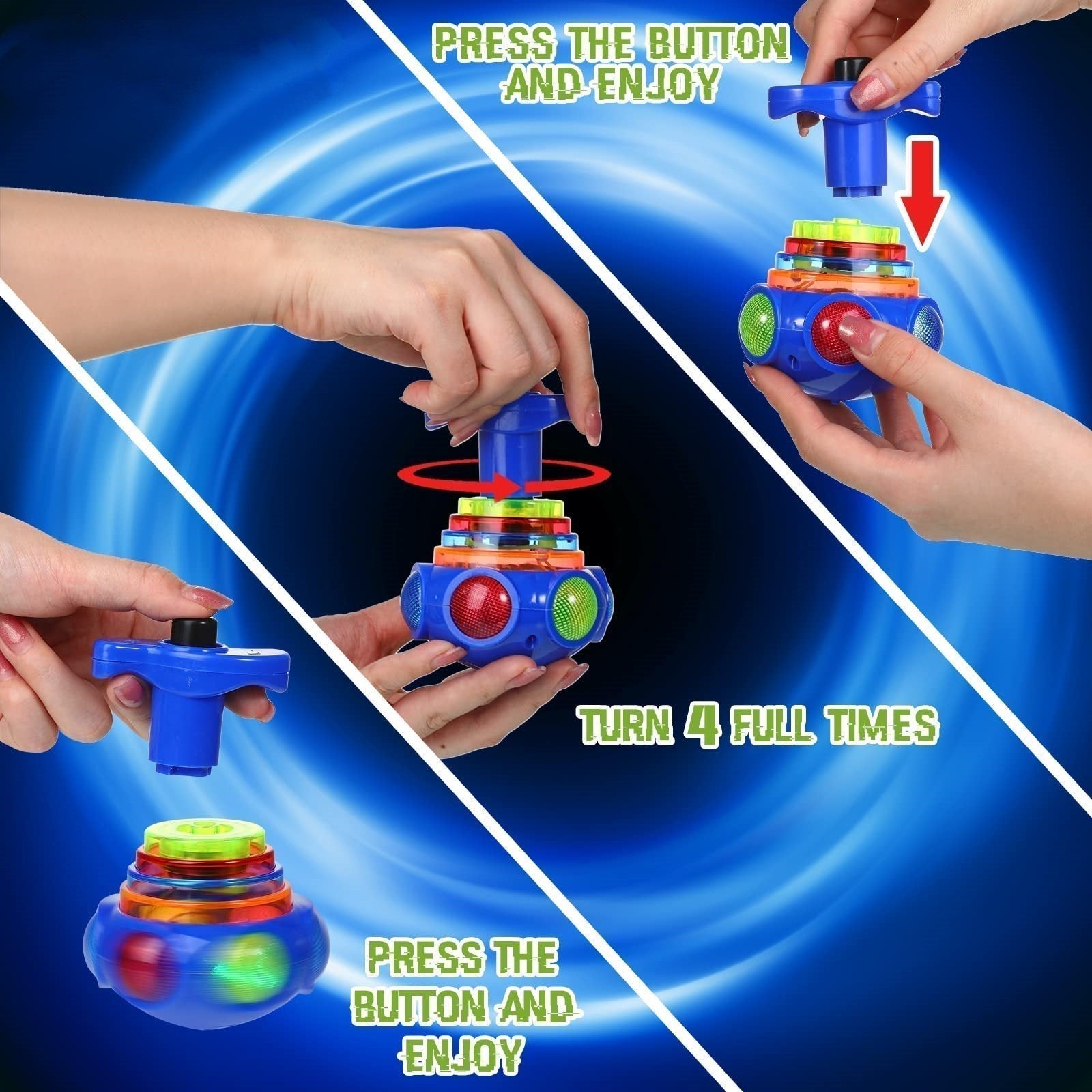 PRESS THE BUTTON AND ENJOY

TURN 4 FULL TIMES

PRESS THE BUTTON AND ENJOY