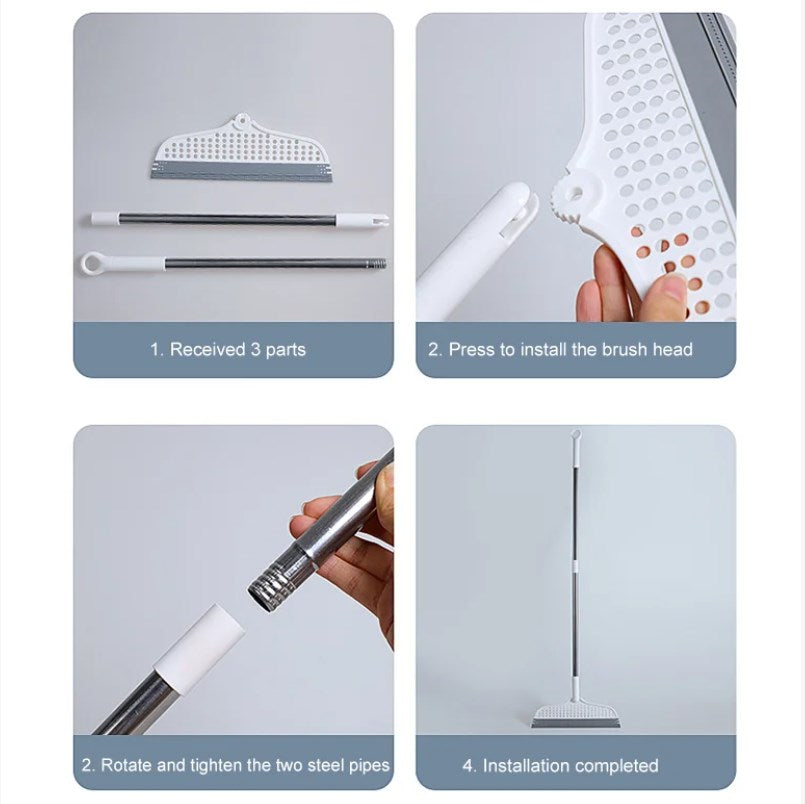 1. Received 3 parts

2. Press to install the brush head

2. Rotate and tighten the two steel pipes

4. Installation completed