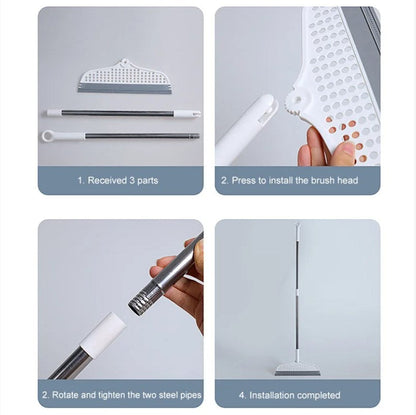 1. Received 3 parts

2. Press to install the brush head

2. Rotate and tighten the two steel pipes

4. Installation completed