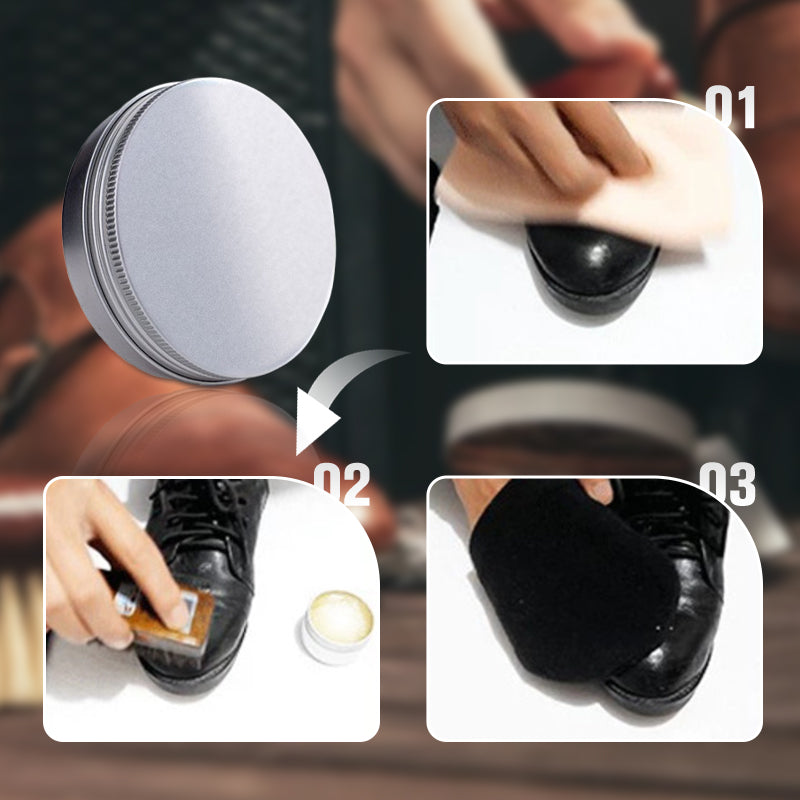 01

02

03