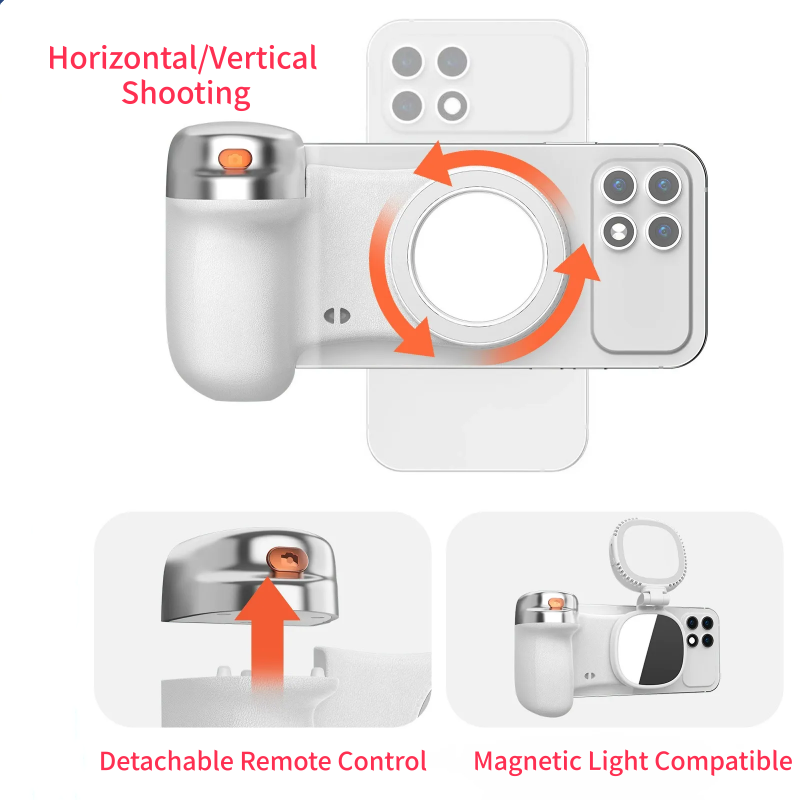 Horizontal/Vertical Shooting

Detachable Remote Control

Magnetic Light Compatible