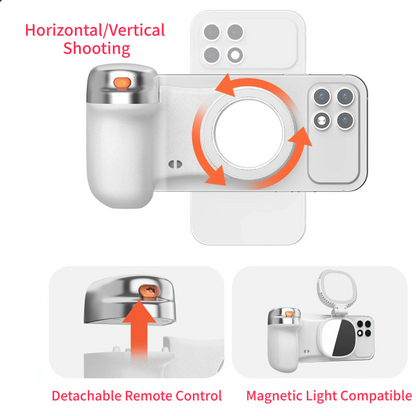 Horizontal/Vertical Shooting

Detachable Remote Control

Magnetic Light Compatible